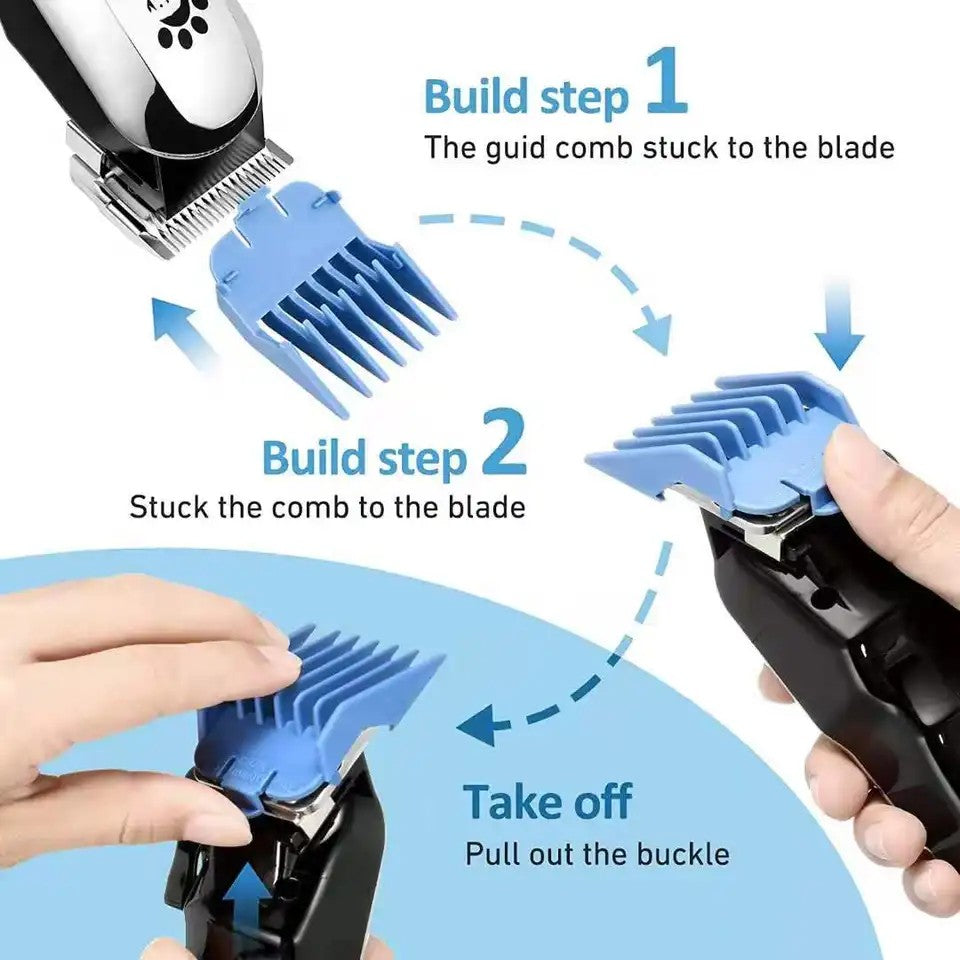 Build step 1
The guid comb stuck to the blade

Build step 2
Stuck the comb to the blade

Take off
Pull out the buckle