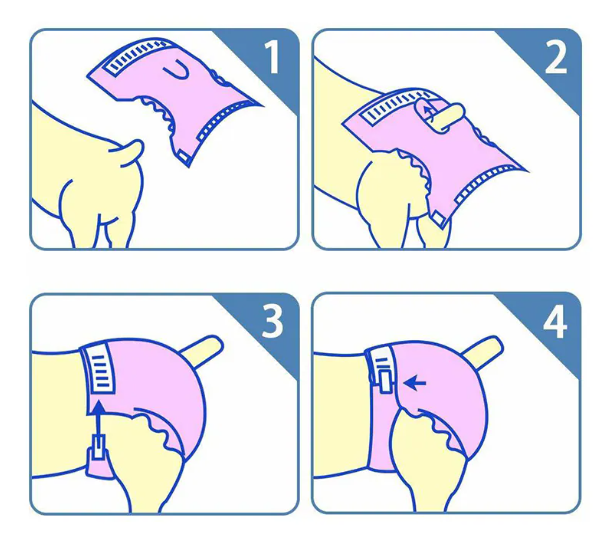 1
2
3
4