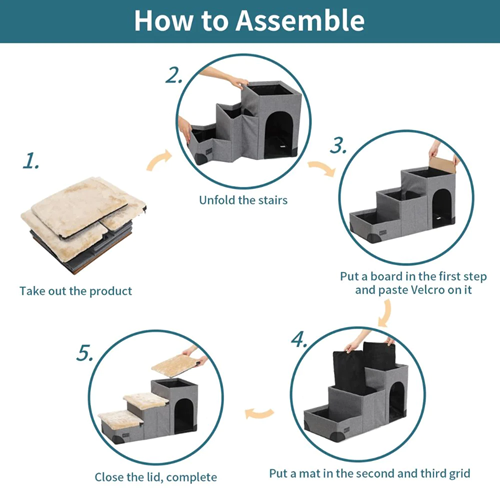 How to Assemble

1.

Take out the product

2.

Unfold the stairs

3.

Put a board in the first step and paste Velcro on it

4.

Put a mat in the second and third grid

5.

Close the lid, complete