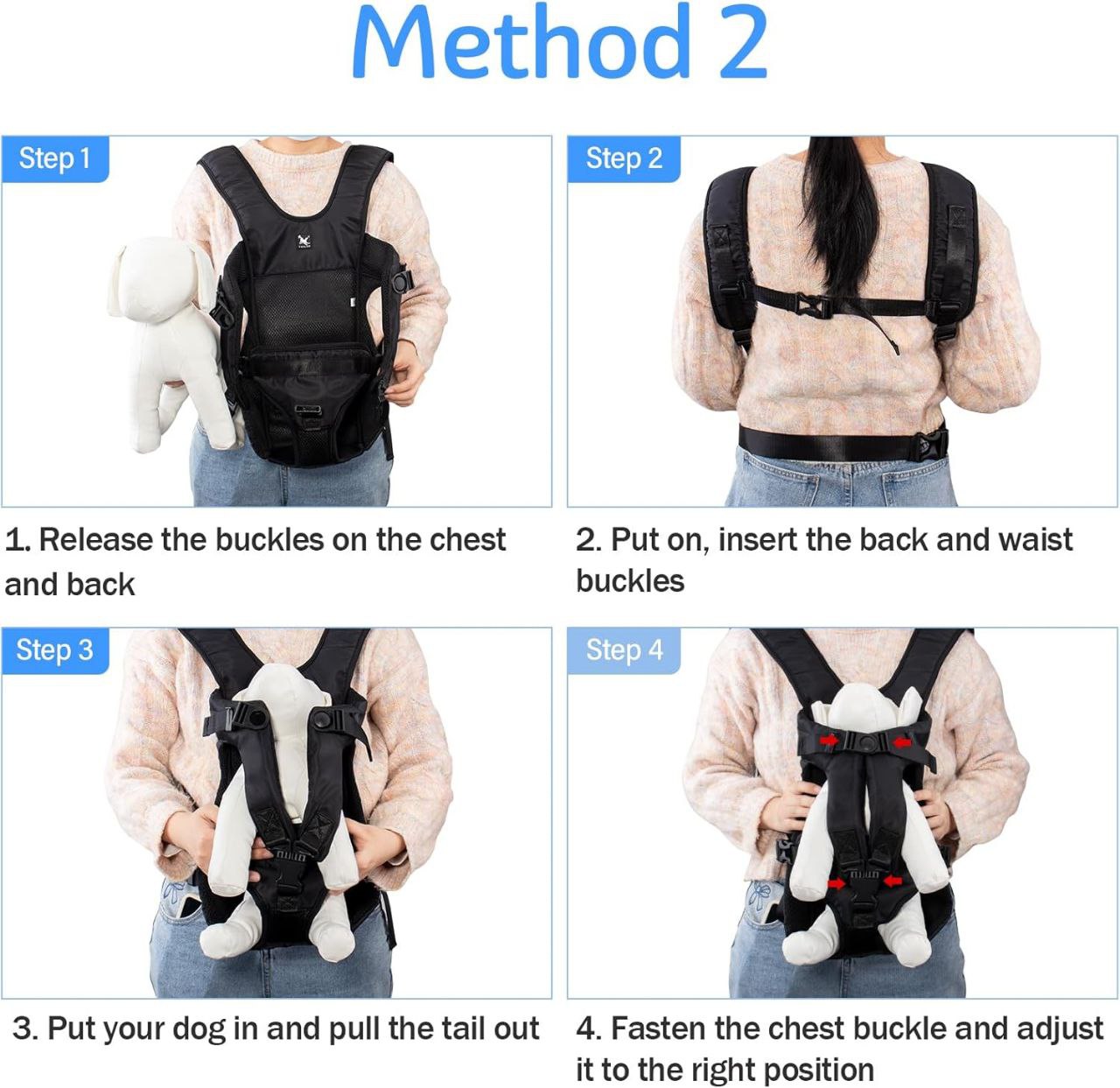 Method 2

Step 1

1. Release the buckles on the chest and back

Step 2

2. Put on, insert the back and waist buckles

Step 3

3. Put your dog in and pull the tail out

Step 4

4. Fasten the chest buckle and adjust it to the right position