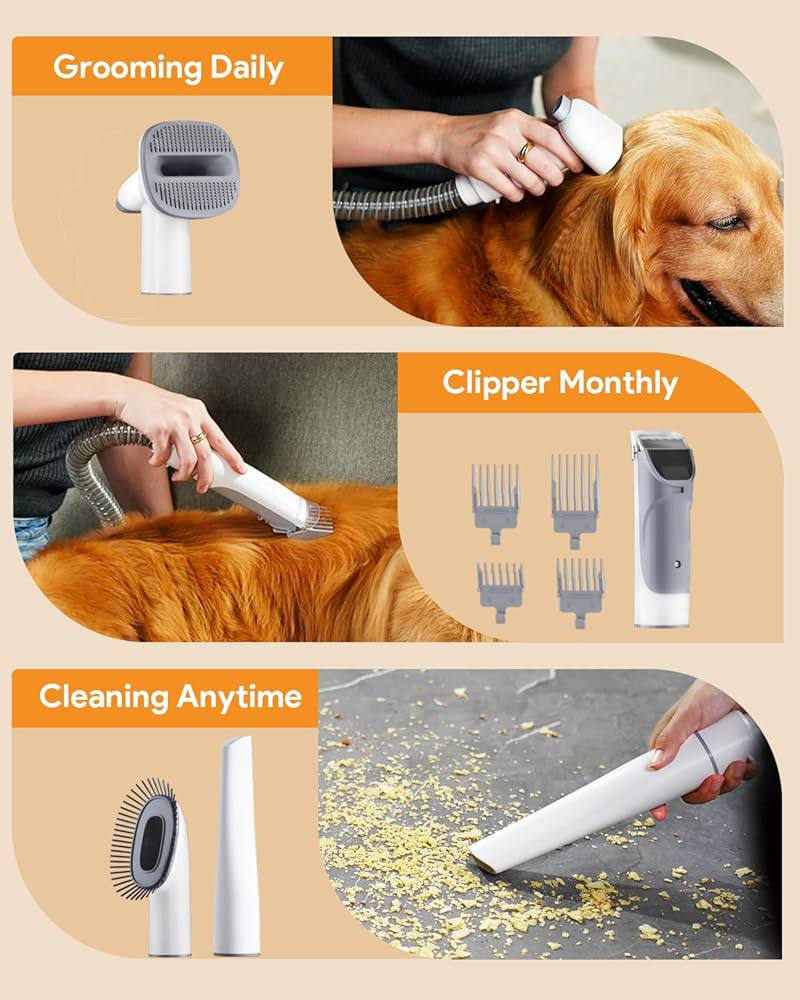 Grooming Daily

Clipper Monthly

Cleaning Anytime