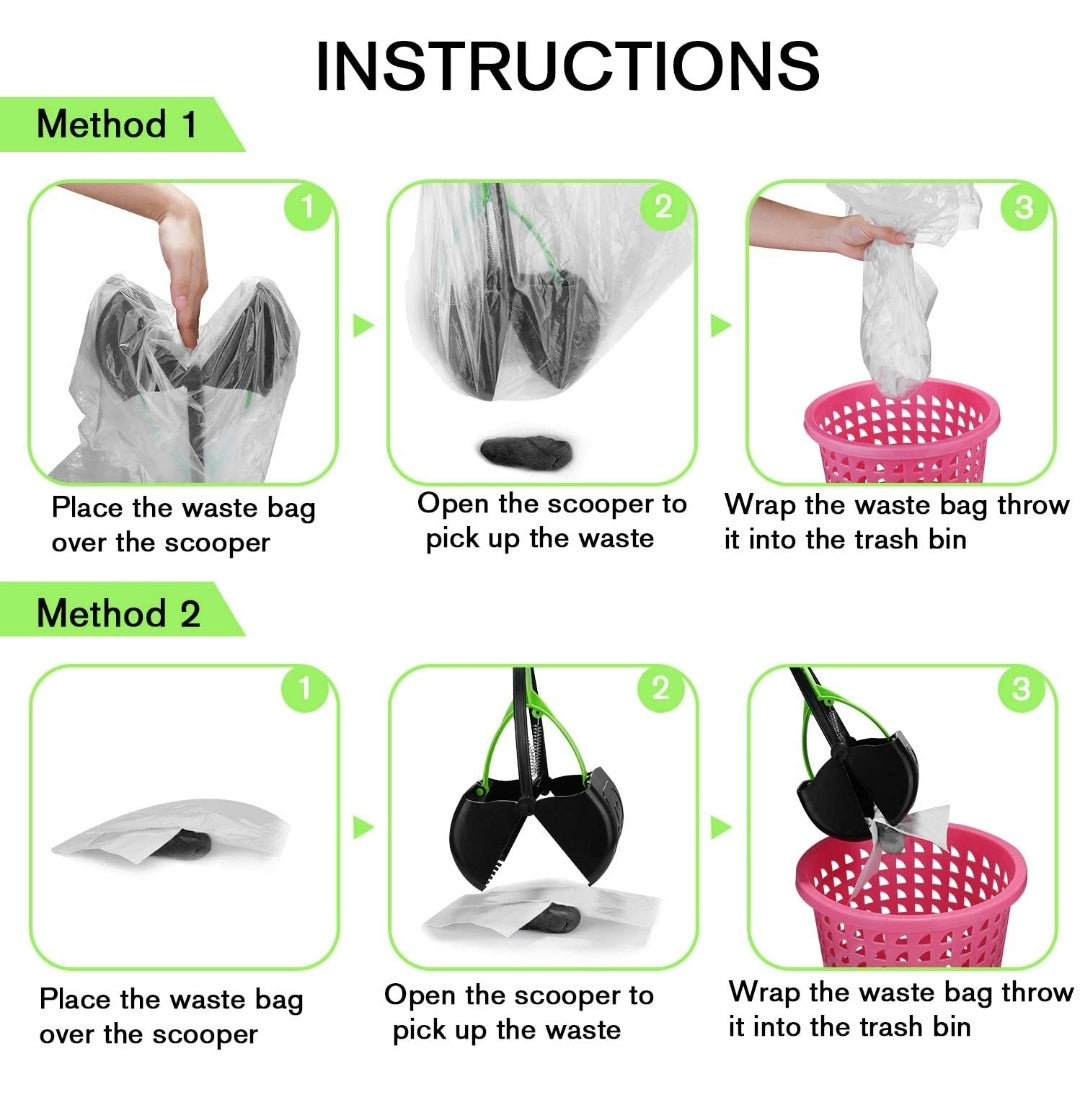 INSTRUCTIONS

Method 1

1

Place the waste bag over the scooper

2

Open the scooper to pick up the waste

3

Wrap the waste bag throw it into the trash bin

Method 2

1

Place the waste bag over the scooper

2

Open the scooper to pick up the waste

3

Wrap the waste bag throw it into the trash bin