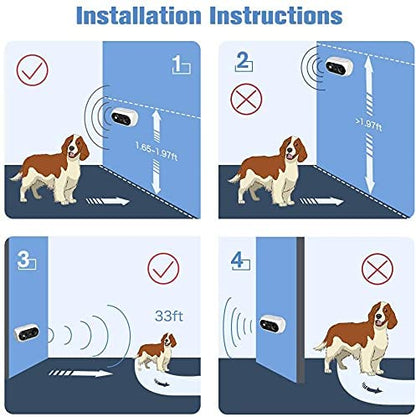 Installation Instructions

1

1.65-1.97ft

2

>1.97ft

3

33ft

4