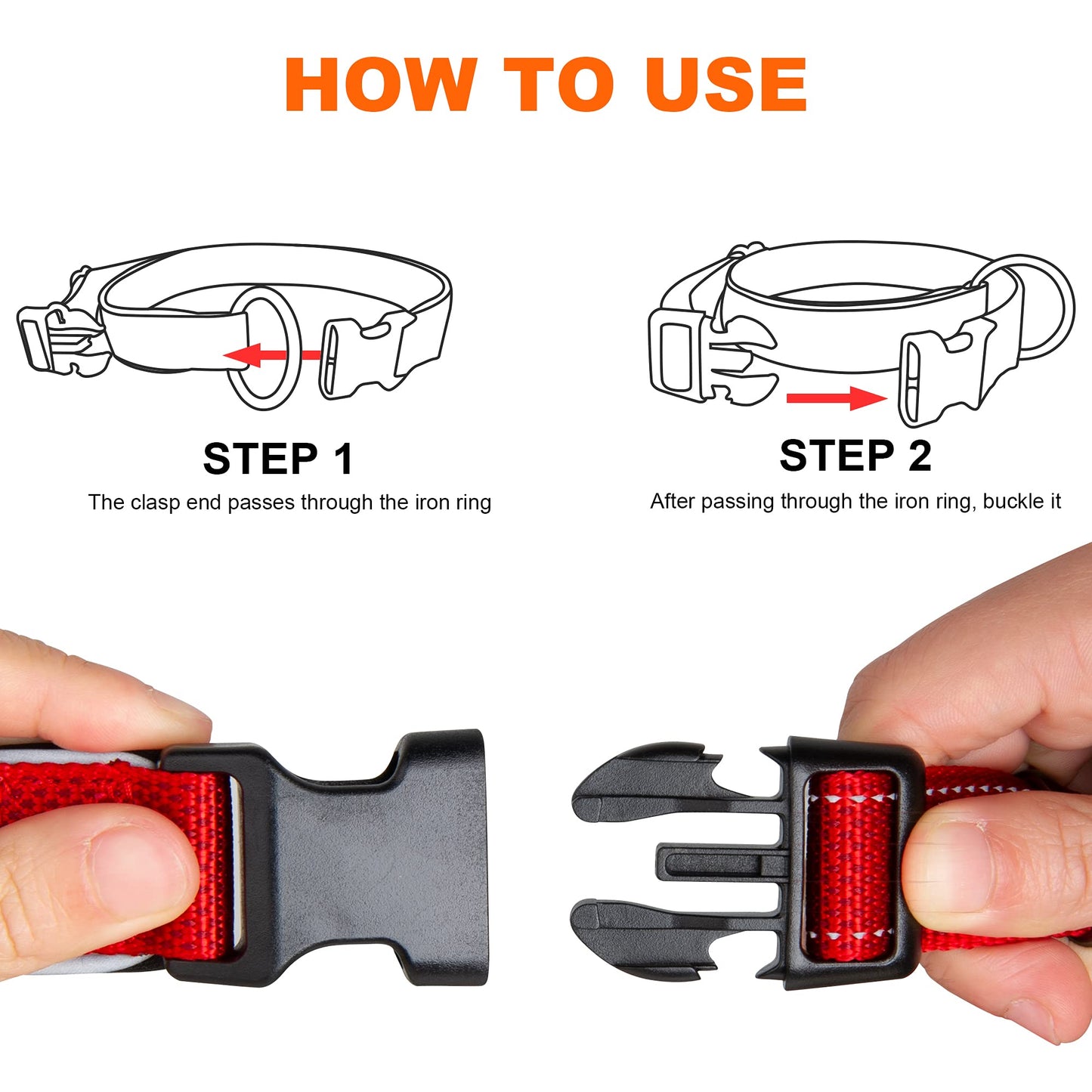 HOW TO USE

STEP 1
The clasp end passes through the iron ring

STEP 2
After passing through the iron ring, buckle it