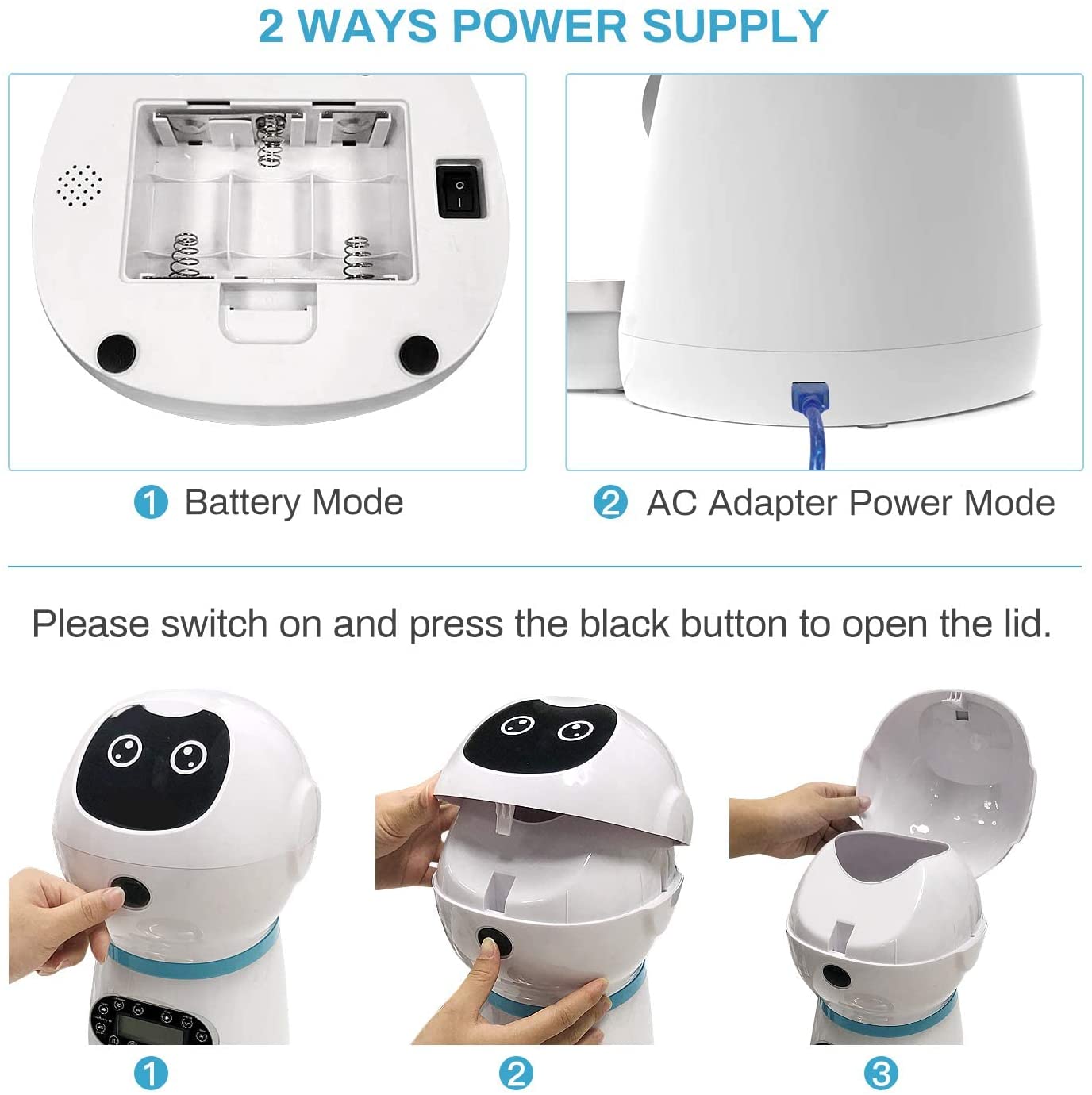 2 WAYS POWER SUPPLY

1 Battery Mode

2 AC Adapter Power Mode

Please switch on and press the black button to open the lid.

1

2

3