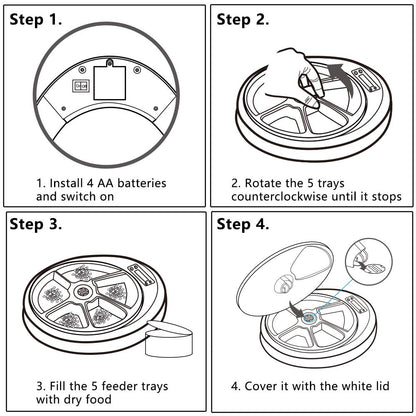 Step 1.

1. Install 4 AA batteries and switch on

Step 2.

2. Rotate the 5 trays counterclockwise until it stops

Step 3.

3. Fill the 5 feeder trays with dry food

Step 4.

4. Cover it with the white lid