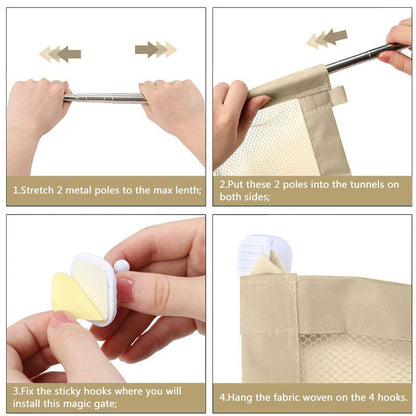 1.Stretch 2 metal poles to the max lenth;

2.Put these 2 poles into the tunnels on both sides;

3.Fix the sticky hooks where you will install this magic gate;

4.Hang the fabric woven on the 4 hooks.