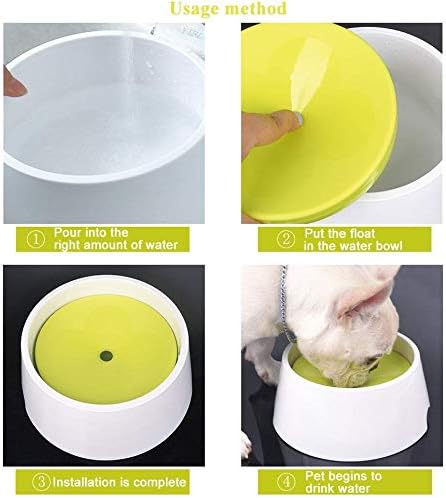 Usage method

① Pour into the right amount of water

② Put the float in the water bowl

③ Installation is complete

④ Pet begins to drink water