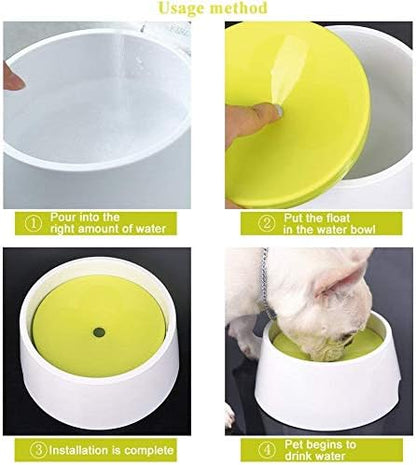 Usage method

① Pour into the right amount of water

② Put the float in the water bowl

③ Installation is complete

④ Pet begins to drink water