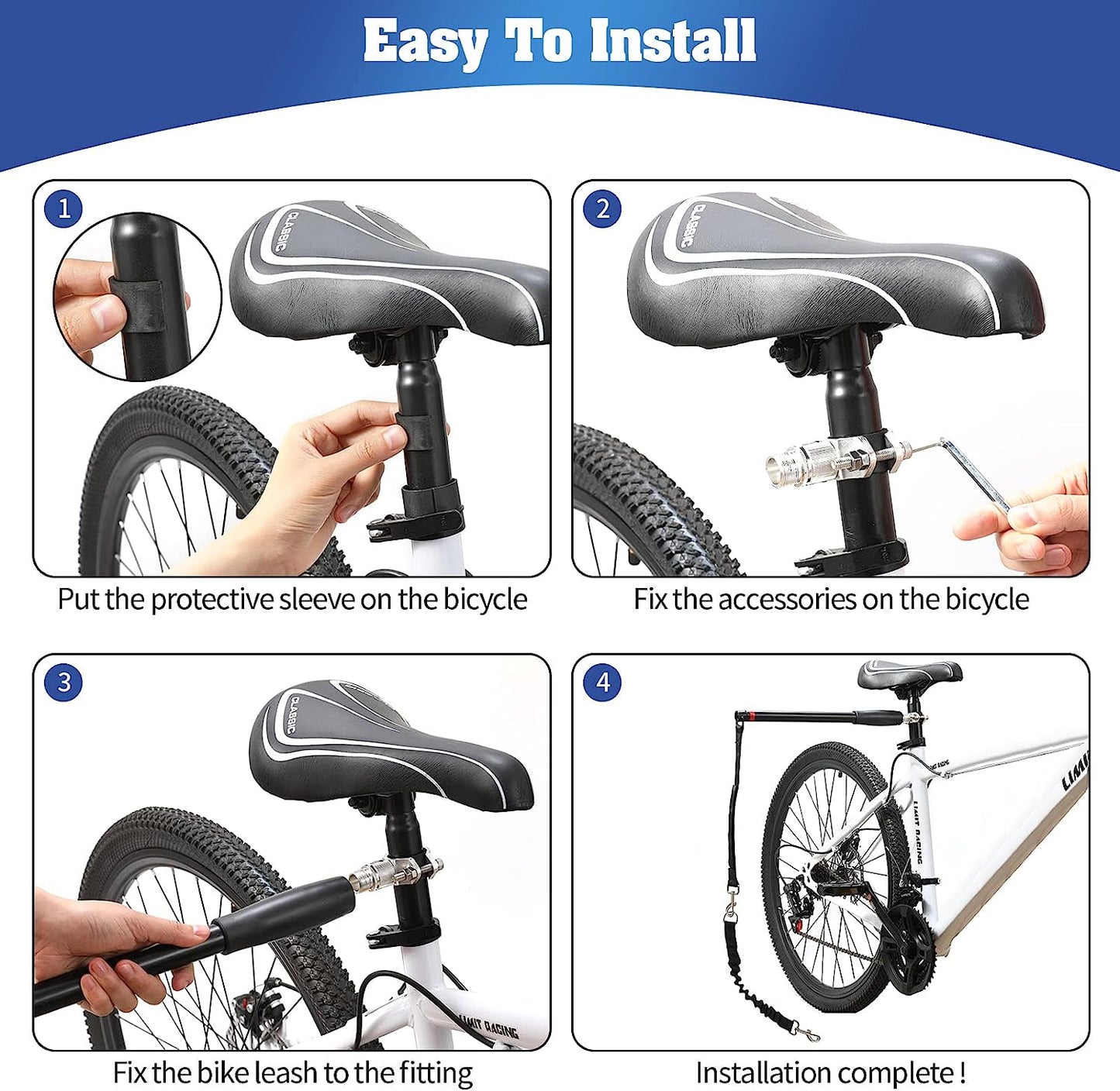 Easy To Install

1
CLASSIC
Put the protective sleeve on the bicycle

2
CLASSIC
Fix the accessories on the bicycle

3
CLASSIC
LIMIT RACING
Fix the bike leash to the fitting

4
LIMIT RACING
LIMIT RACING
LIMI
Installation complete !