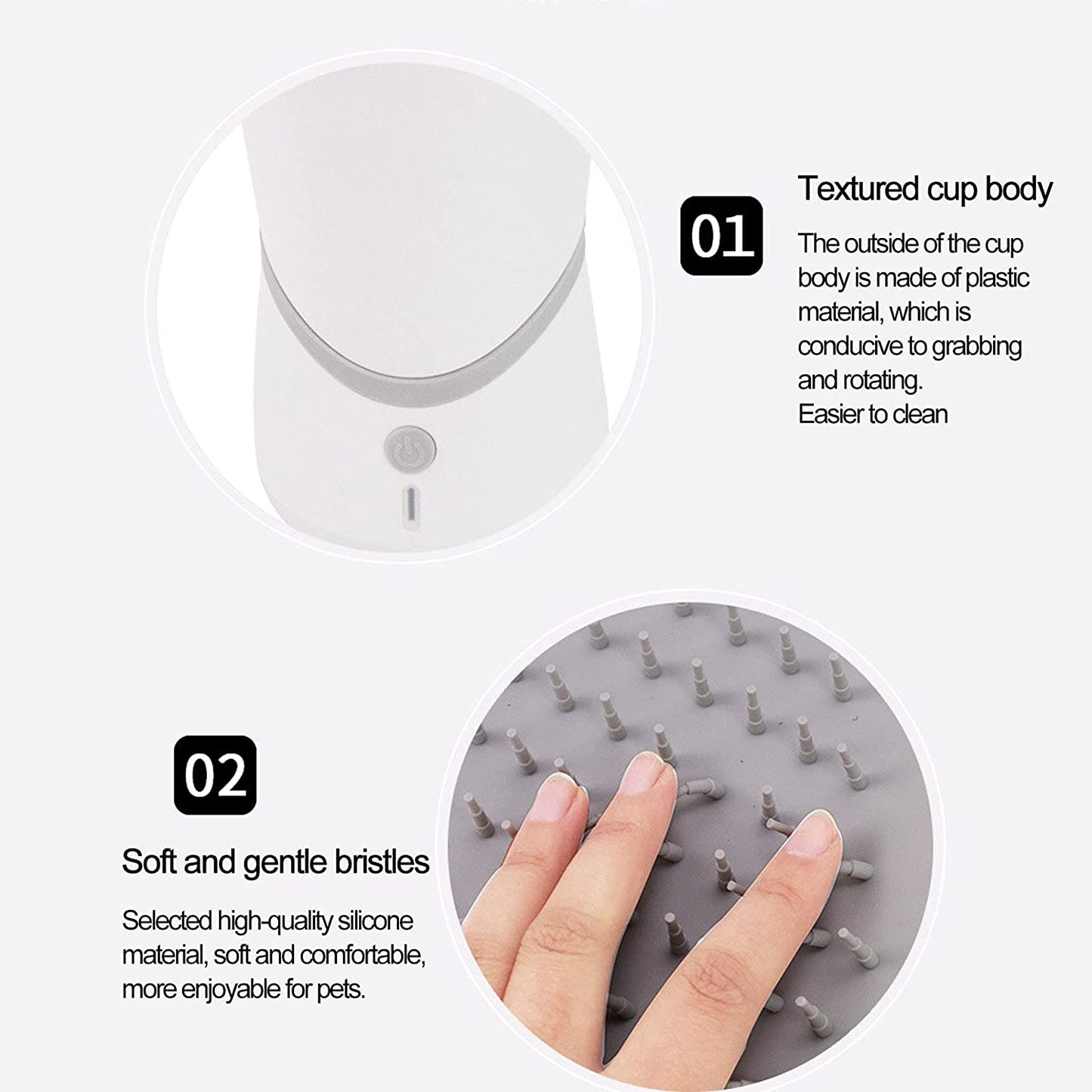 01

Textured cup body

The outside of the cup body is made of plastic material, which is conducive to grabbing and rotating.
Easier to clean

02

Soft and gentle bristles

Selected high-quality silicone material, soft and comfortable, more enjoyable for pets.