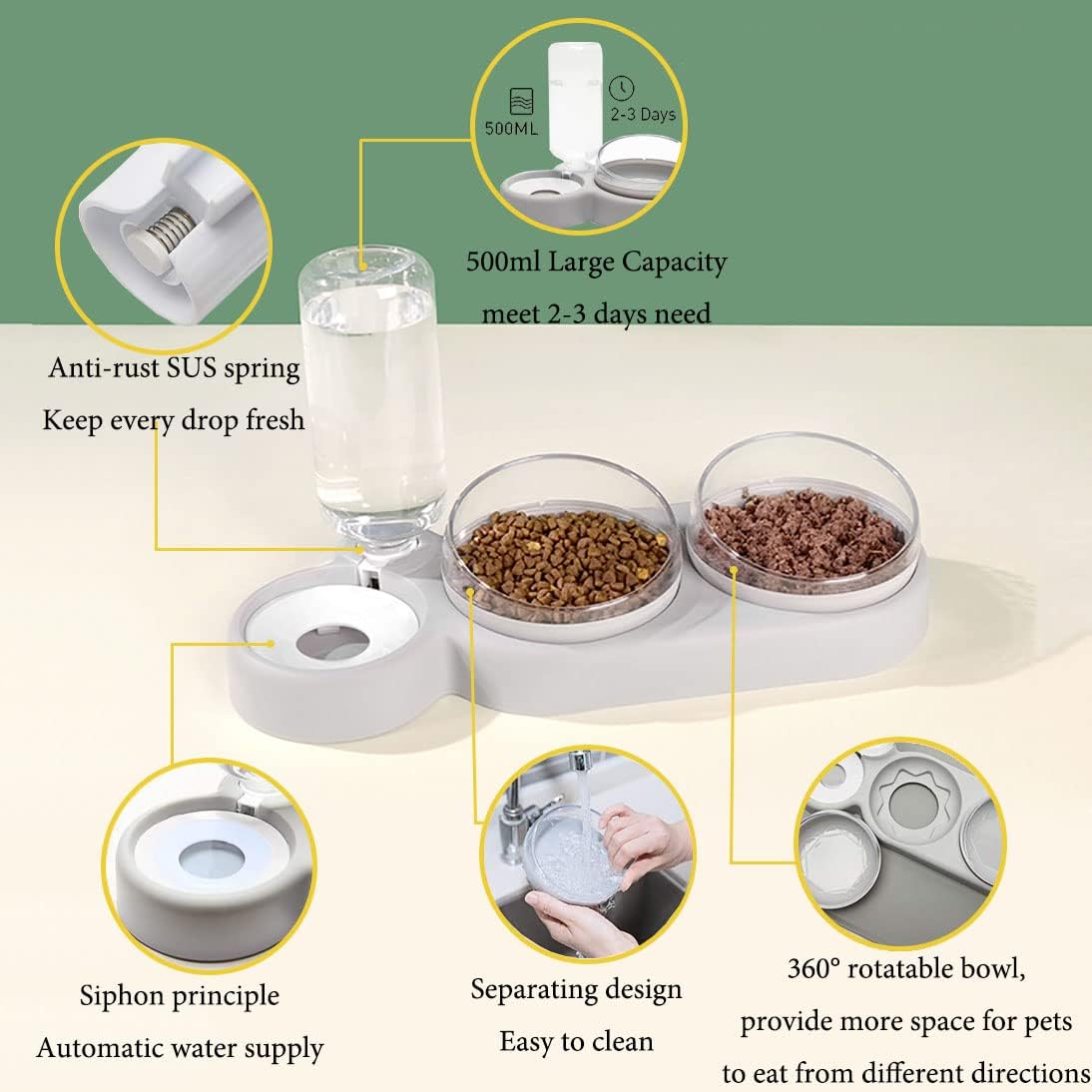 500ML

2-3 Days

500ml Large Capacity
meet 2-3 days need

Anti-rust SUS spring
Keep every drop fresh

Siphon principle
Automatic water supply

Separating design
Easy to clean

360° rotatable bowl,
provide more space for pets
to eat from different directions