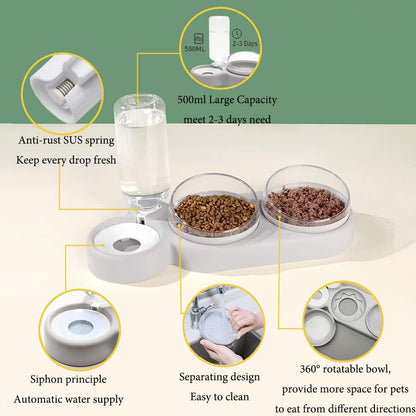 500ML
2-3 Days

500ml Large Capacity
meet 2-3 days need

Anti-rust SUS spring
Keep every drop fresh

Siphon principle
Automatic water supply

Separating design
Easy to clean

360° rotatable bowl,
provide more space for pets
to eat from different directions