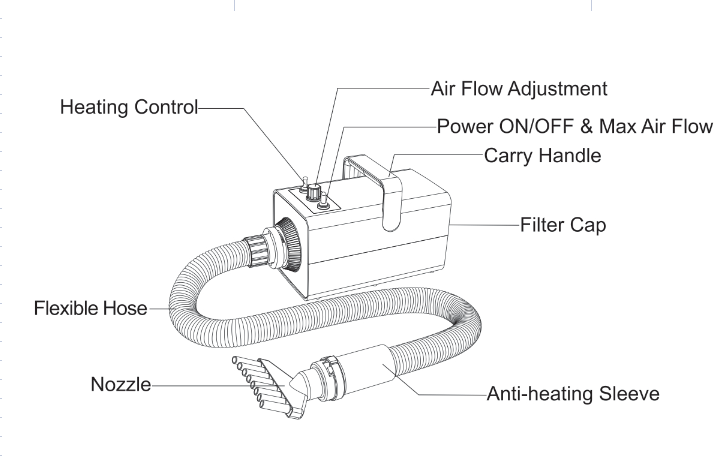 Air Flow Adjustment
Heating Control
Power ON/OFF & Max Air Flow
Carry Handle
Filter Cap
Flexible Hose
Nozzle
Anti-heating Sleeve