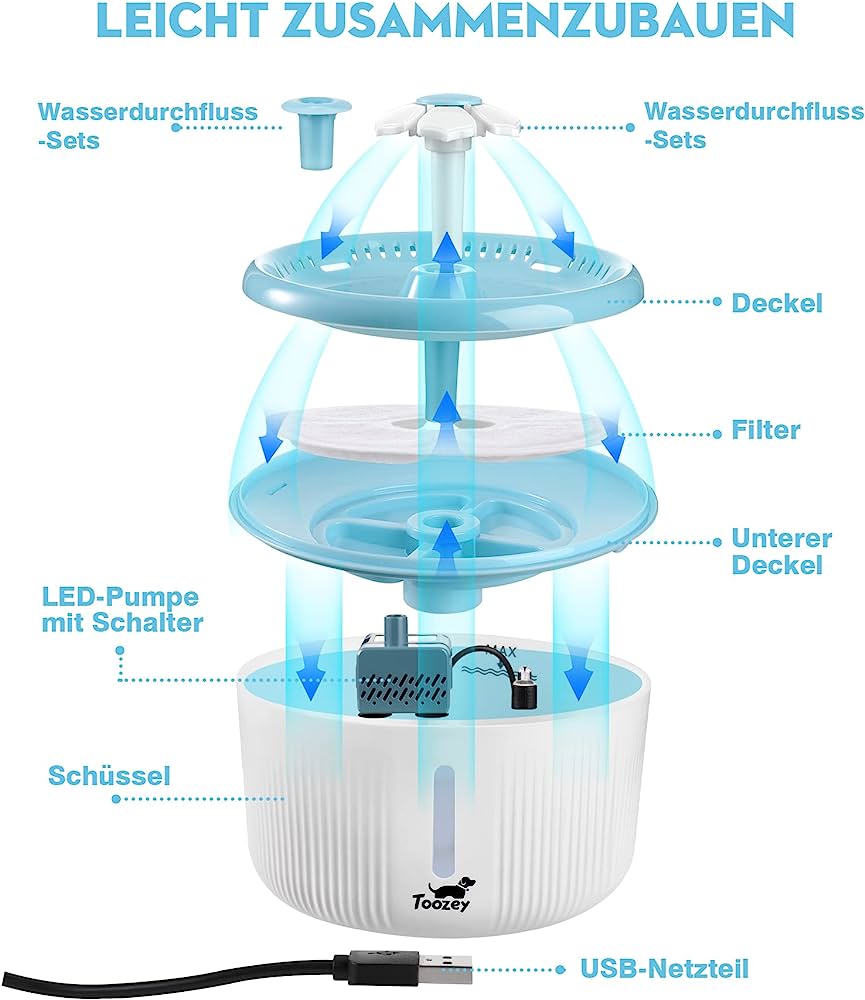 LEICHT ZUSAMMENZUBAUEN

Wasserdurchfluss -Sets

Wasserdurchfluss -Sets

Deckel

Filter

Unterer Deckel

LED-Pumpe mit Schalter

MAX

Schüssel

Toozey

USB-Netzteil