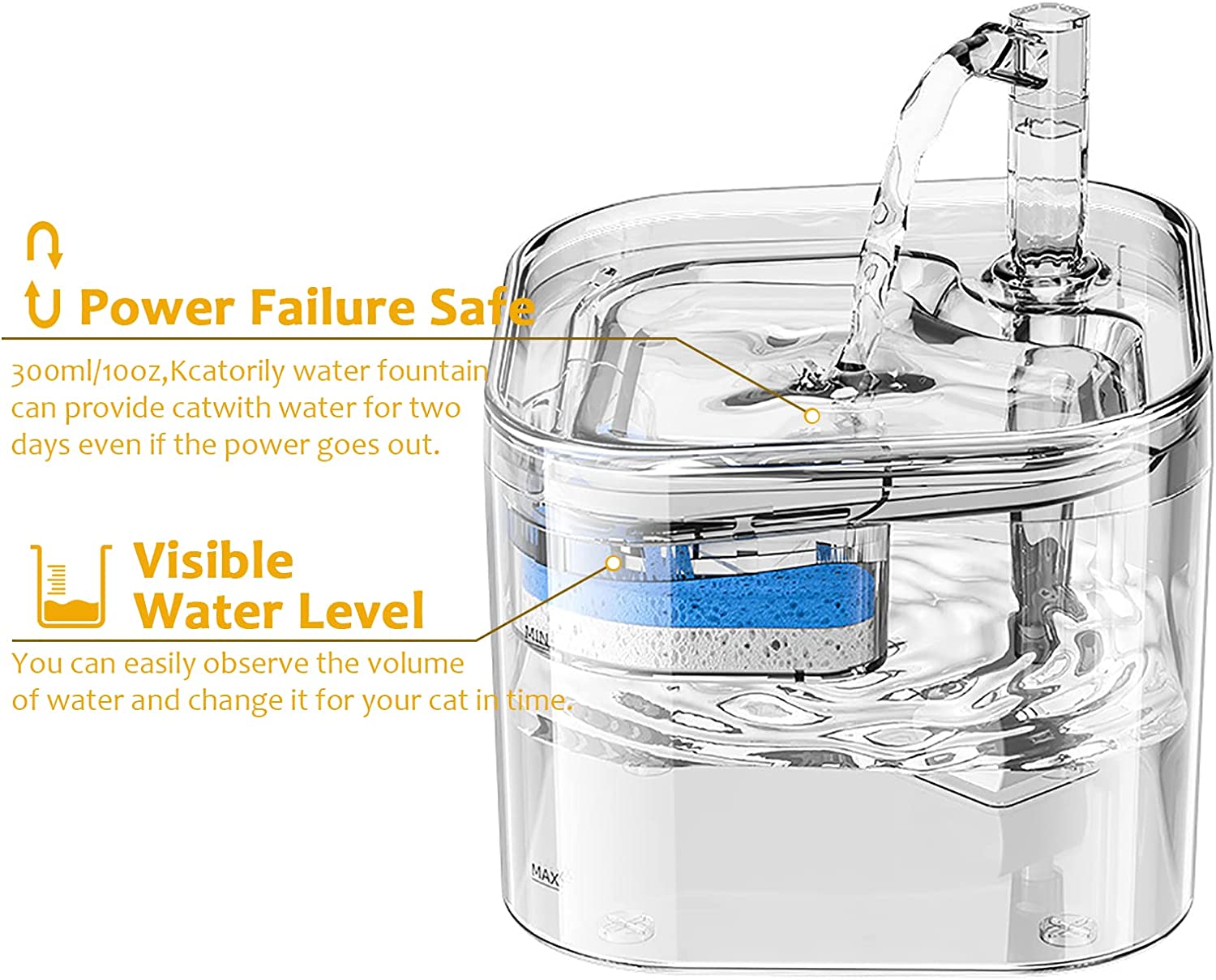 Power Failure Safe

300ml/10oz,Kcatorily water fountain can provide catwith water for two days even if the power goes out.

Visible Water Level

You can easily observe the volume of water and change it for your cat in time.

MIN

MAX