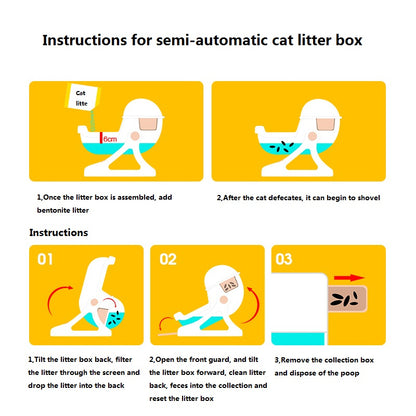 Instructions for semi-automatic cat litter box

Cat litte

6cm

1,Once the litter box is assembled, add bentonite litter

2,After the cat defecates, it can begin to shovel

Instructions

01

02

03

1,Tilt the litter box back, filter the litter through the screen and drop the litter into the back

2,Open the front guard, and tilt the litter box forward, clean litter back, feces into the collection and reset the litter box

3,Remove the collection box and dispose of the poop