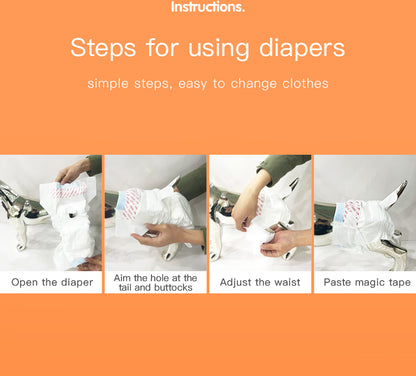 Instructions.

Steps for using diapers

simple steps, easy to change clothes

Open the diaper

Aim the hole at the tail and buttocks

Adjust the waist

Paste magic tape