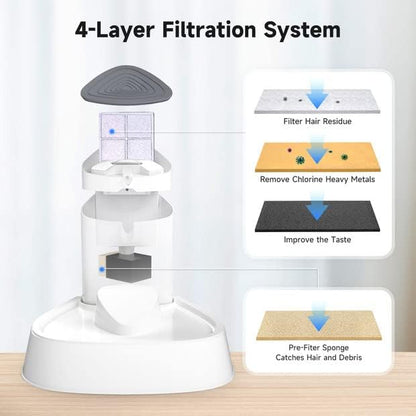 4-Layer Filtration System

Filter Hair Residue

Remove Chlorine Heavy Metals

Improve the Taste

Pre-Fiter Sponge
Catches Hair and Debris