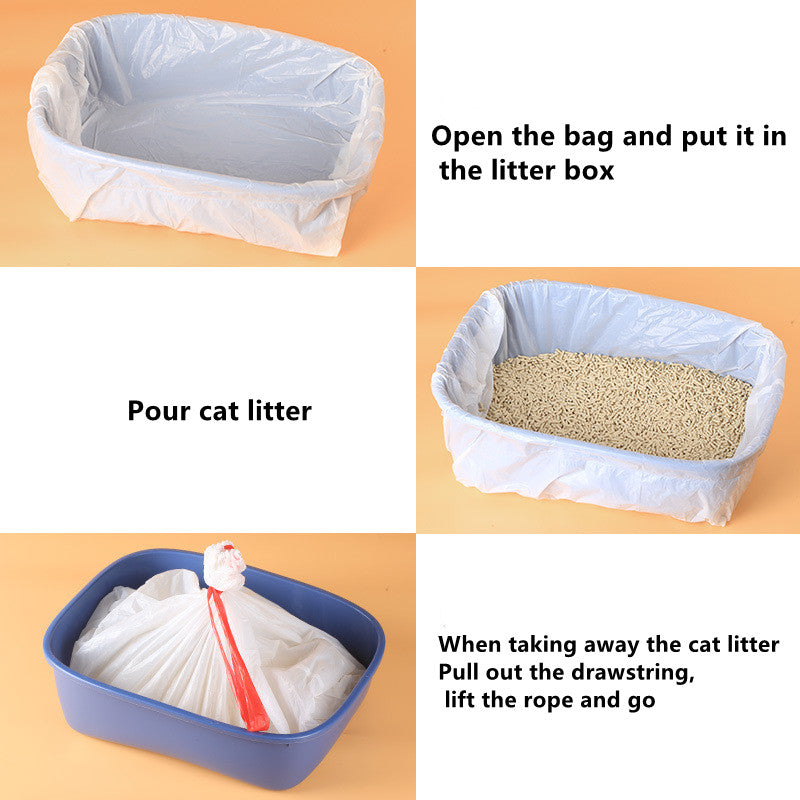 Open the bag and put it in the litter box

Pour cat litter

When taking away the cat litter
Pull out the drawstring,
lift the rope and go