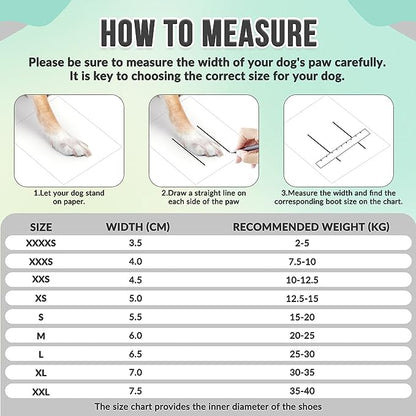 HOW TO MEASURE

Please be sure to measure the width of your dog's paw carefully. It is key to choosing the correct size for your dog.

1.Let your dog stand on paper.

2.Draw a straight line on each side of the paw

3.Measure the width and find the corresponding boot size on the chart.

| SIZE | WIDTH (CM) | RECOMMENDED WEIGHT (KG) |
|---|---|---|
| XXXXS | 3.5 | 2-5 |
| XXXS | 4.0 | 7.5-10 |
| XXS | 4.5 | 10-12.5 |
| XS | 5.0 | 12.5-15 |
| S | 5.5 | 15-20 |
| M | 6.0 | 20-25 |
| L | 6.5 | 25-30 |
| XL | 7.0 | 30-35 |
| XXL | 7.5 | 35-40 |

The size chart provides the inner diameter of the shoes