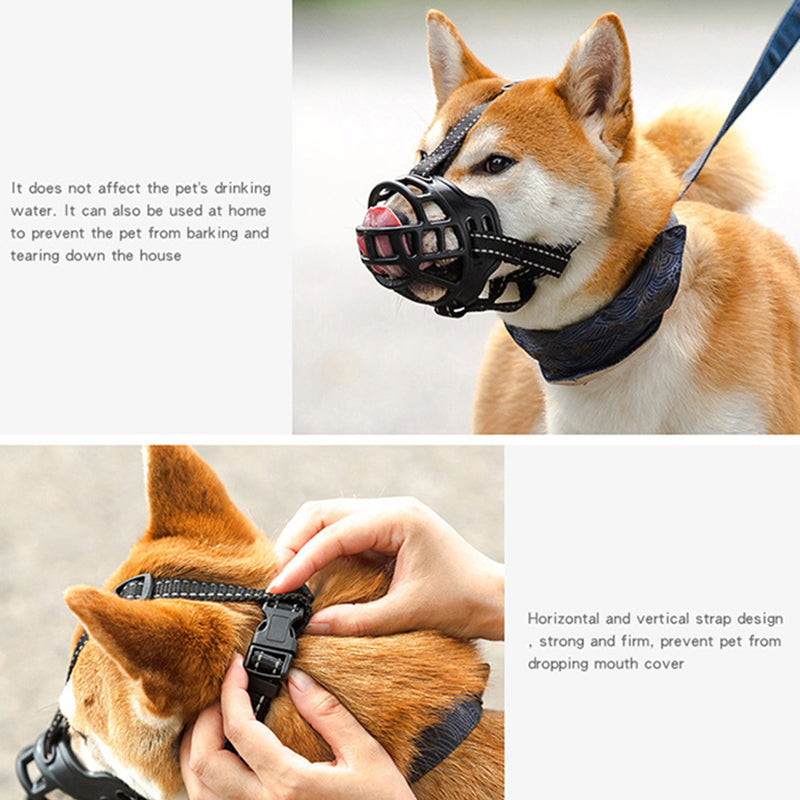 It does not affect the pet's drinking water. It can also be used at home to prevent the pet from barking and tearing down the house

Horizontal and vertical strap design , strong and firm, prevent pet from dropping mouth cover