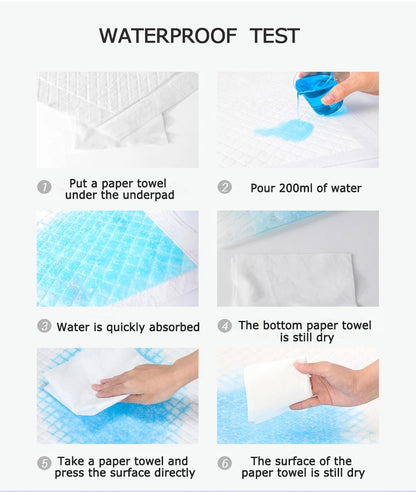 WATERPROOF TEST

1 Put a paper towel under the underpad

2 Pour 200ml of water

3 Water is quickly absorbed

4 The bottom paper towel is still dry

5 Take a paper towel and press the surface directly

6 The surface of the paper towel is still dry