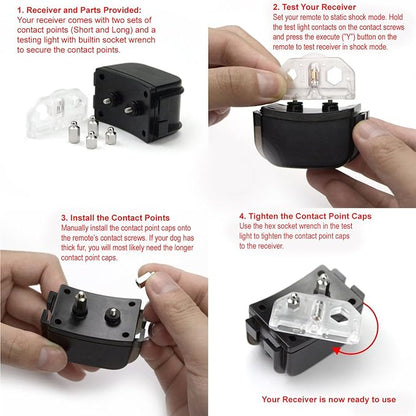 1. Receiver and Parts Provided:
Your receiver comes with two sets of contact points (Short and Long) and a testing light with builtin socket wrench to secure the contact points.

2. Test Your Receiver
Set your remote to static shock mode. Hold the test light contacts on the contact screws and press the execute ("Y") button on the remote to test receiver in shock mode.

3. Install the Contact Points
Manually install the contact point caps onto the remote's contact screws. If your dog has thick fur, you will most likely need the longer contact point caps.

4. Tighten the Contact Point Caps
Use the hex socket wrench in the test light to tighten the contact point caps to the receiver.

Your Receiver is now ready to use