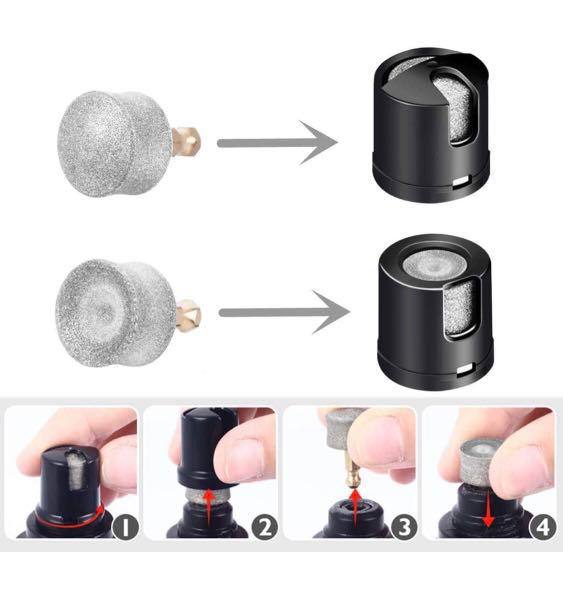 1

2

3

4