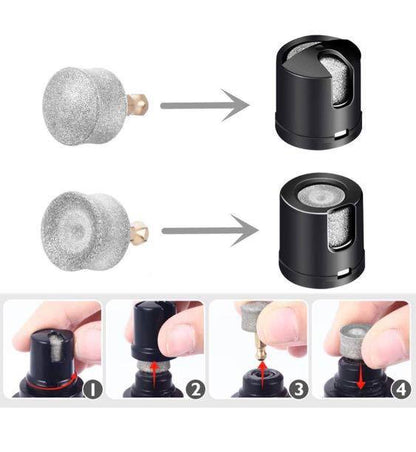 1

2

3

4