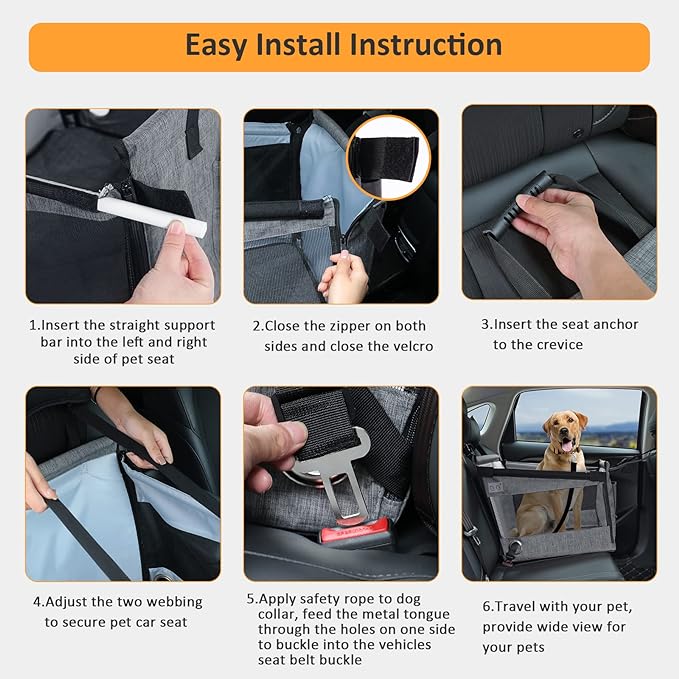 Easy Install Instruction

1.Insert the straight support bar into the left and right side of pet seat

2.Close the zipper on both sides and close the velcro

3.Insert the seat anchor to the crevice

4.Adjust the two webbing to secure pet car seat

5.Apply safety rope to dog collar, feed the metal tongue through the holes on one side to buckle into the vehicles seat belt buckle

6.Travel with your pet, provide wide view for your pets