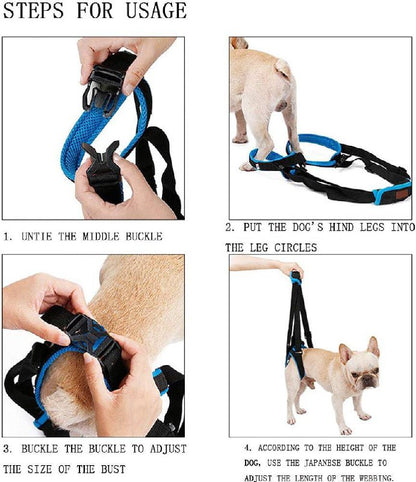 STEPS FOR USAGE

1. UNTIE THE MIDDLE BUCKLE

2. PUT THE DOG'S HIND LEGS INTO THE LEG CIRCLES

3. BUCKLE THE BUCKLE TO ADJUST THE SIZE OF THE BUST

4. ACCORDING TO THE HEIGHT OF THE DOG, USE THE JAPANESE BUCKLE TO ADJUST THE LENGTH OF THE WEBBING.