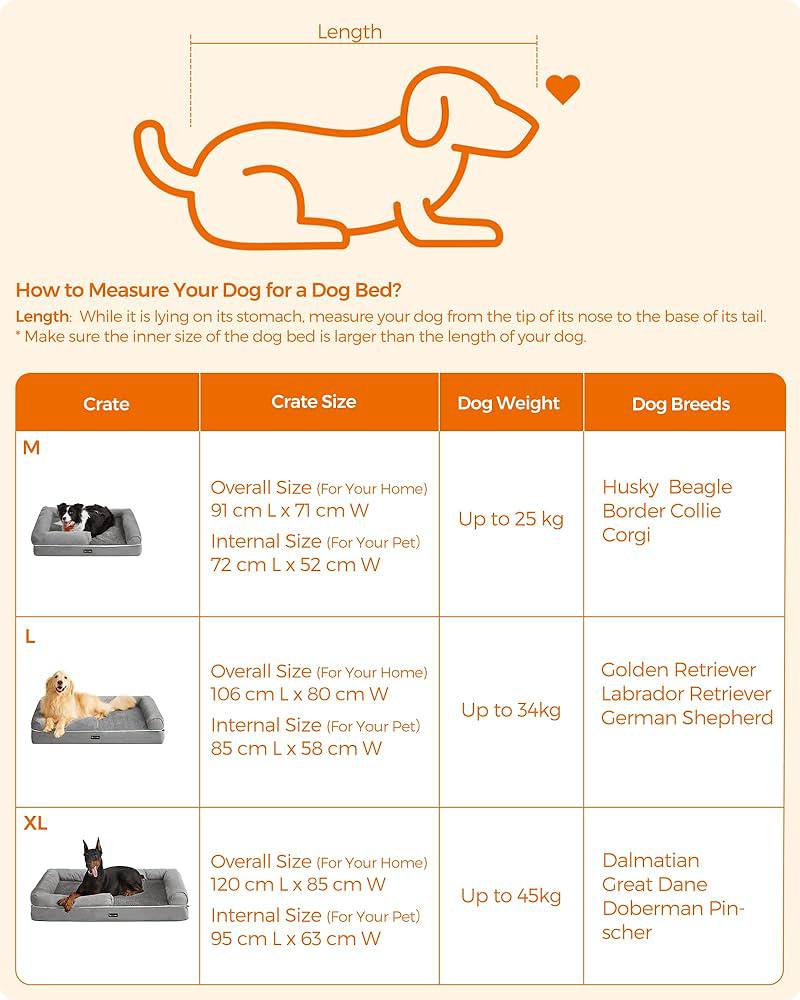 Length

How to Measure Your Dog for a Dog Bed?
Length: While it is lying on its stomach, measure your dog from the tip of its nose to the base of its tail.
* Make sure the inner size of the dog bed is larger than the length of your dog.

| Crate | Crate Size | Dog Weight | Dog Breeds |
|---|---|---|---|
| M | Overall Size (For Your Home) 91 cm L x 71 cm W Internal Size (For Your Pet) 72 cm L x 52 cm W | Up to 25 kg | Husky Beagle Border Collie Corgi |
| L | Overall Size (For Your Home) 106 cm L x 80 cm W Internal Size (For Your Pet) 85 cm L x 58 cm W | Up to 34kg | Golden Retriever Labrador Retriever German Shepherd |
| XL | Overall Size (For Your Home) 120 cm L x 85 cm W Internal Size (For Your Pet) 95 cm L x 63 cm W | Up to 45kg | Dalmatian Great Dane Doberman Pinscher |