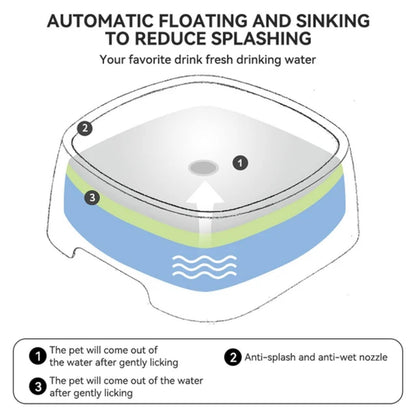 AUTOMATIC FLOATING AND SINKING TO REDUCE SPLASHING

Your favorite drink fresh drinking water

2

1

3

1 The pet will come out of the water after gently licking

2 Anti-splash and anti-wet nozzle

3 The pet will come out of the water after gently licking