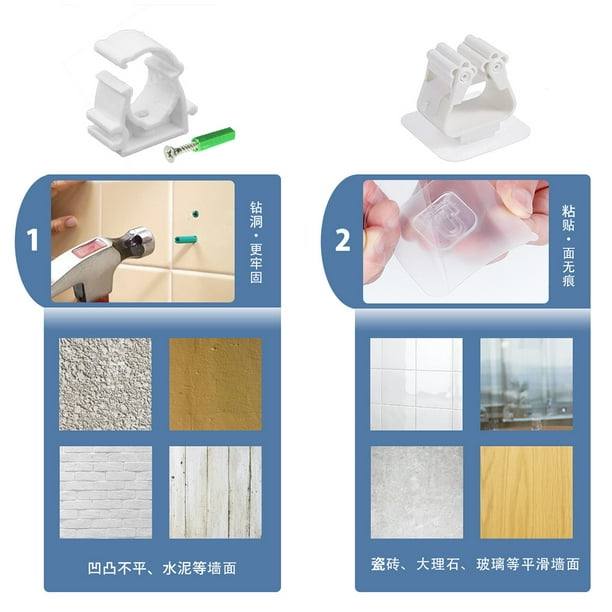 1

钻洞·更牢固

凹凸不平、水泥等墙面

2

粘贴·面无痕

瓷砖、大理石、玻璃等平滑墙面