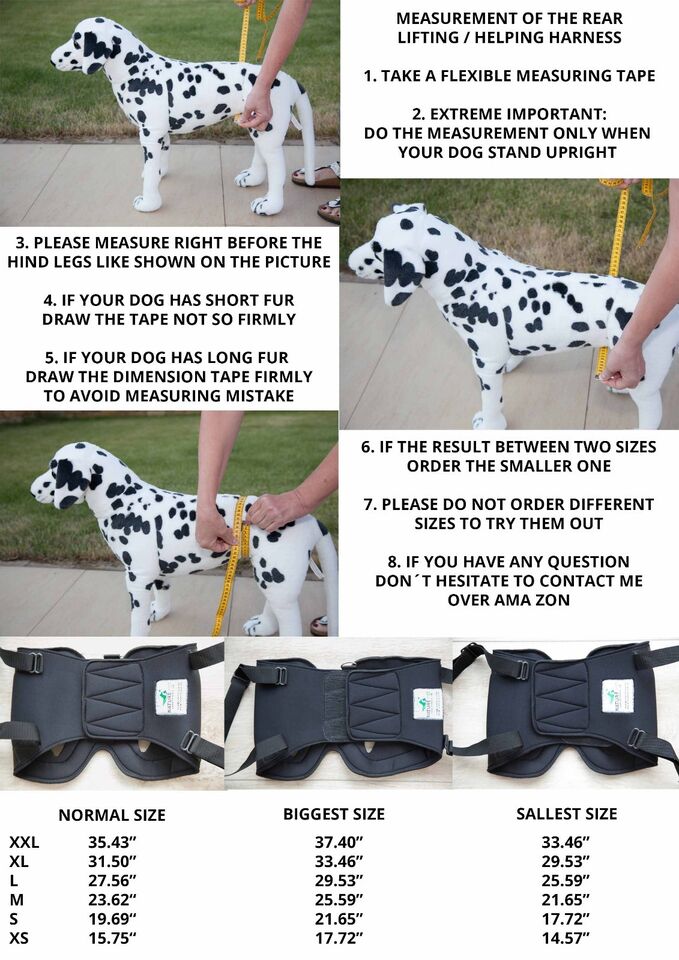 MEASUREMENT OF THE REAR LIFTING / HELPING HARNESS

1. TAKE A FLEXIBLE MEASURING TAPE

2. EXTREME IMPORTANT: DO THE MEASUREMENT ONLY WHEN YOUR DOG STAND UPRIGHT

3. PLEASE MEASURE RIGHT BEFORE THE HIND LEGS LIKE SHOWN ON THE PICTURE

4. IF YOUR DOG HAS SHORT FUR DRAW THE TAPE NOT SO FIRMLY

5. IF YOUR DOG HAS LONG FUR DRAW THE DIMENSION TAPE FIRMLY TO AVOID MEASURING MISTAKE

6. IF THE RESULT BETWEEN TWO SIZES ORDER THE SMALLER ONE

7. PLEASE DO NOT ORDER DIFFERENT SIZES TO TRY THEM OUT

8. IF YOU HAVE ANY QUESTION DON´T HESITATE TO CONTACT ME OVER AMA ZON

| | NORMAL SIZE | BIGGEST SIZE | SALLEST SIZE |
|---|---|---|---|
| XXL | 35.43" | 37.40" | 33.46" |
| XL | 31.50" | 33.46" | 29.53" |
| L | 27.56" | 29.53" | 25.59" |
| M | 23.62" | 25.59" | 21.65" |
| S | 19.69" | 21.65" | 17.72" |
| XS | 15.75" | 17.72" | 14.57" |