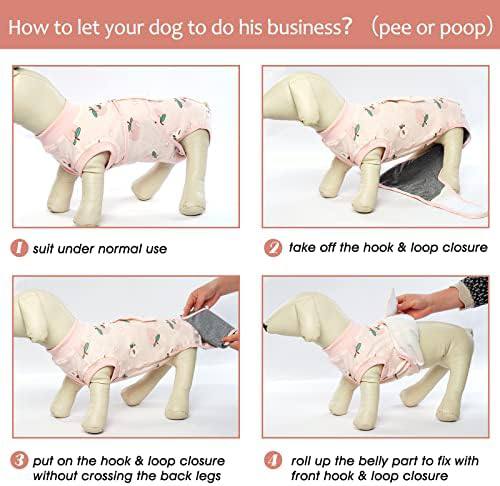 How to let your dog to do his business? (pee or poop)

1 suit under normal use

2 take off the hook & loop closure

3 put on the hook & loop closure without crossing the back legs

4 roll up the belly part to fix with front hook & loop closure