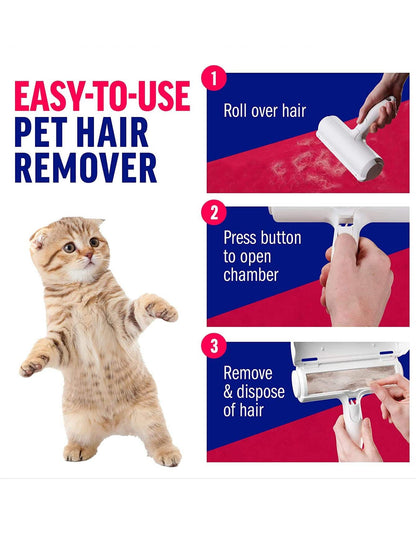 EASY-TO-USE
PET HAIR
REMOVER

1
Roll over hair

2
Press button to open chamber

3
Remove & dispose of hair