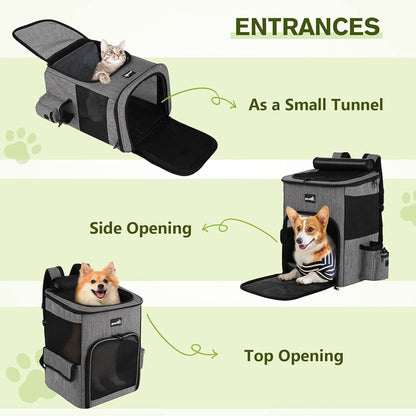 ENTRANCES

As a Small Tunnel

Side Opening

Top Opening