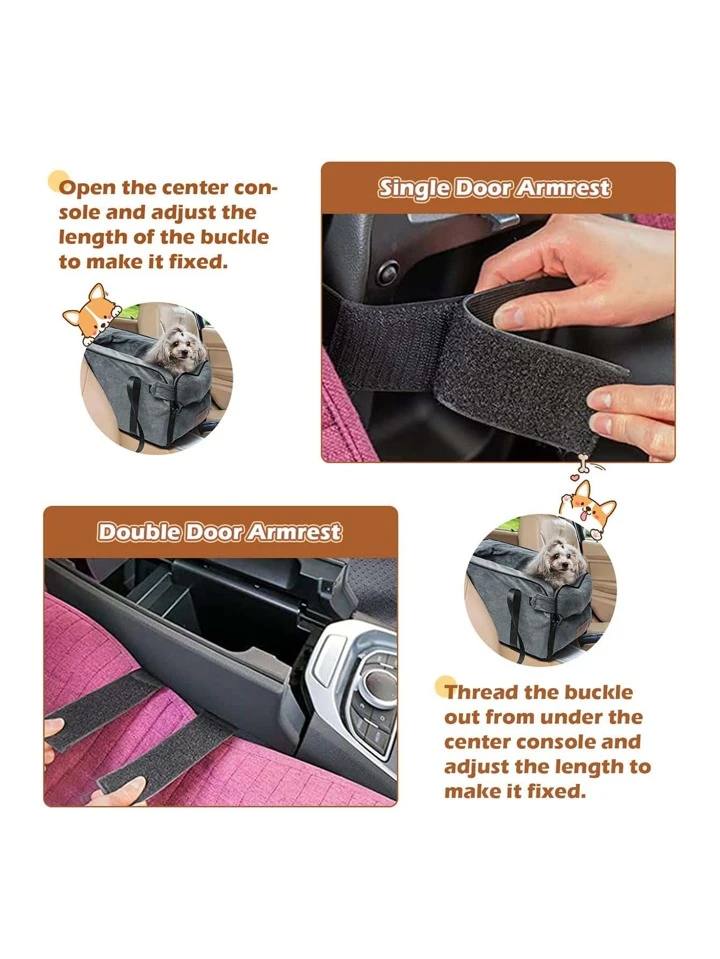 Open the center console and adjust the length of the buckle to make it fixed.

Single Door Armrest

Double Door Armrest

Thread the buckle out from under the center console and adjust the length to make it fixed.