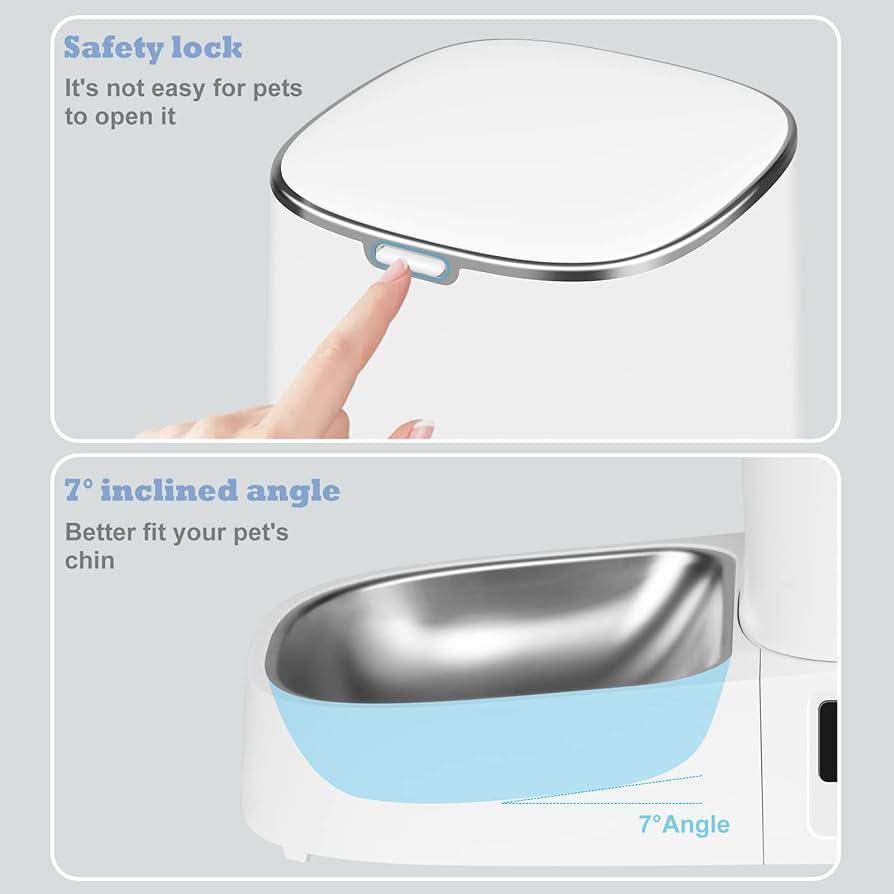 Safety lock
It's not easy for pets to open it

7° inclined angle
Better fit your pet's chin

7°Angle