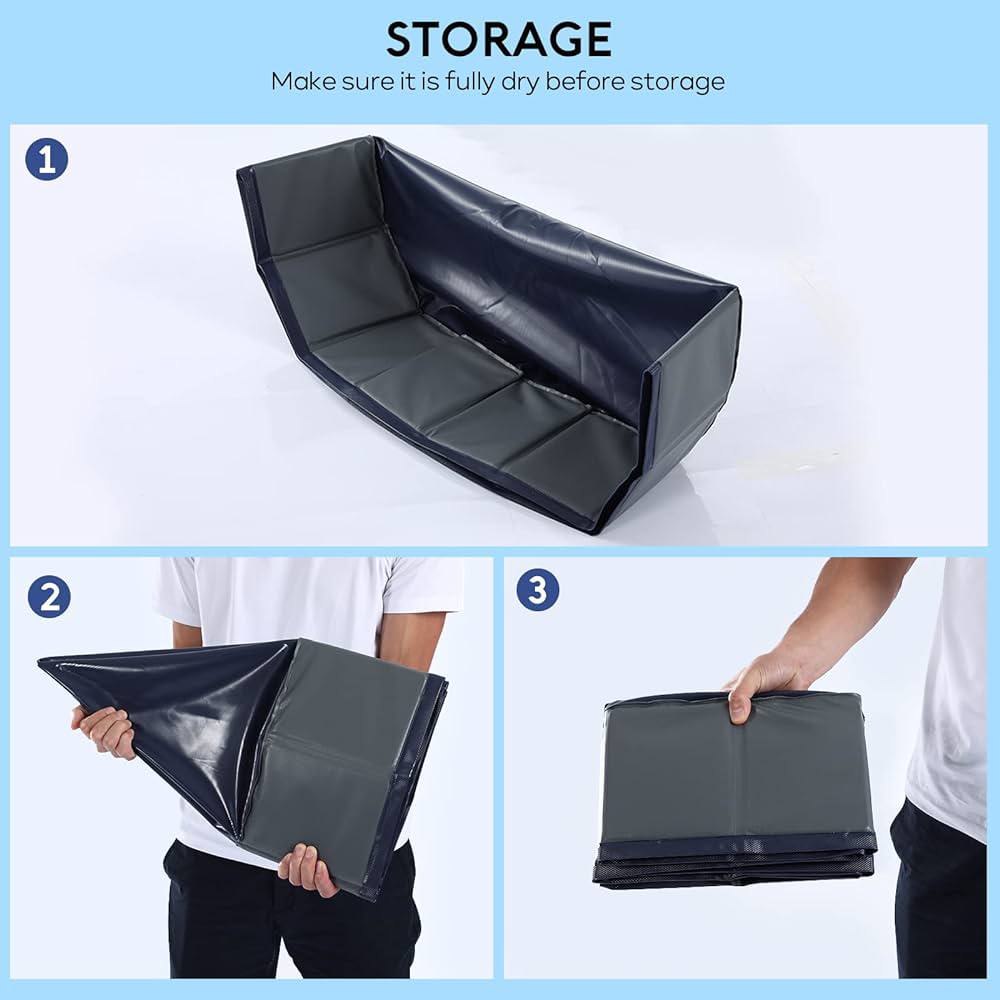 STORAGE
Make sure it is fully dry before storage

1

2

3