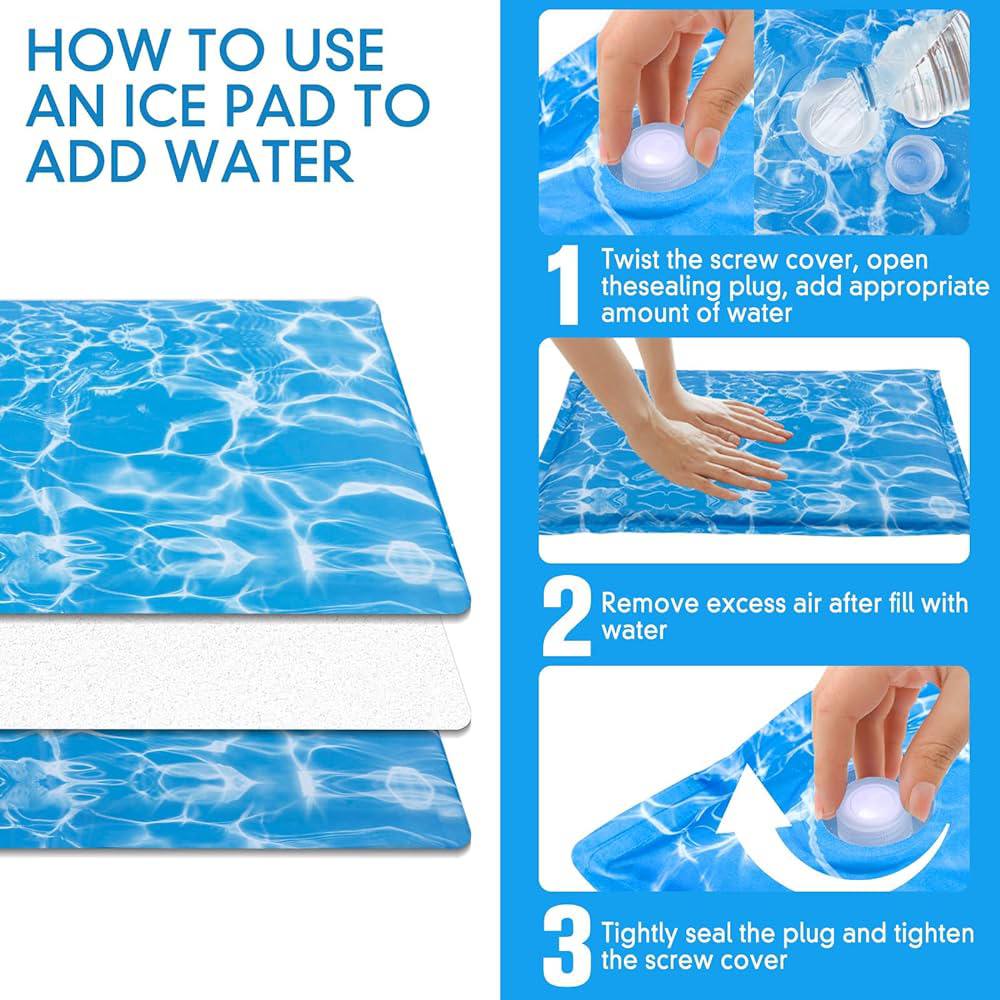 HOW TO USE AN ICE PAD TO ADD WATER

1 Twist the screw cover, open thesealing plug, add appropriate amount of water

2 Remove excess air after fill with water

3 Tightly seal the plug and tighten the screw cover