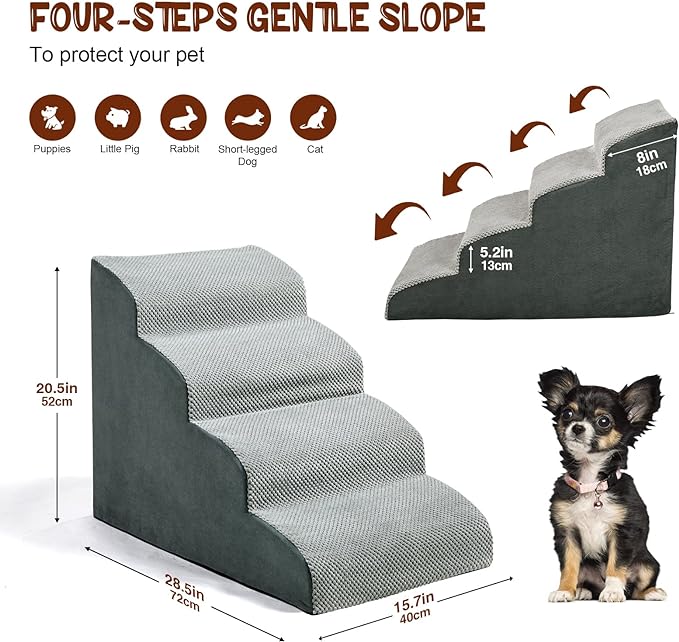 FOUR-STEPS GENTLE SLOPE

To protect your pet

Puppies

Little Pig

Rabbit

Short-legged Dog

Cat

8in
18cm

5.2in
13cm

20.5in
52cm

28.5in
72cm

15.7in
40cm