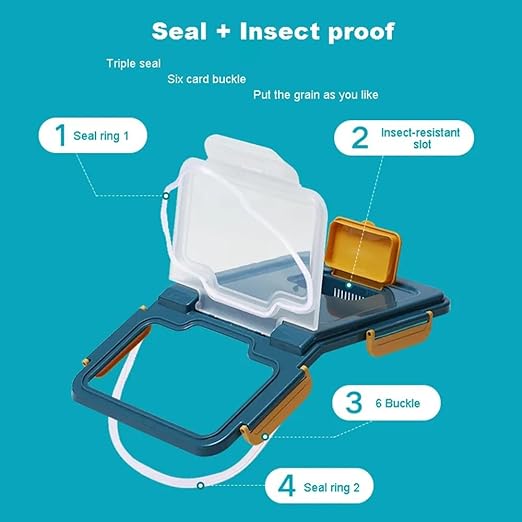 Seal + Insect proof

Triple seal

Six card buckle

Put the grain as you like

1 Seal ring 1

2 Insect-resistant slot

3 6 Buckle

4 Seal ring 2