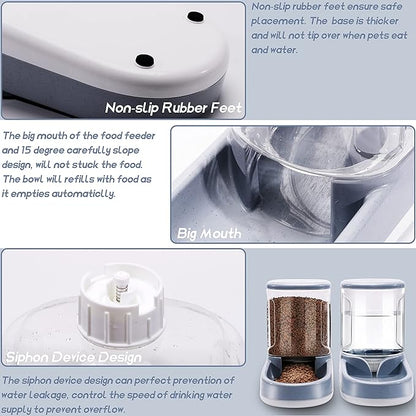 Non-slip Rubber Feet

Non-slip rubber feet ensure safe placement. The base is thicker and will not tip over when pets eat and water.

The big mouth of the food feeder and 15 degree carefully slope design, will not stuck the food. The bowl will refills with food as it empties automaticlly.

Big Mouth

Siphon Device Design

The siphon device design can perfect prevention of water leakage, control the speed of drinking water supply to prevent overflow.