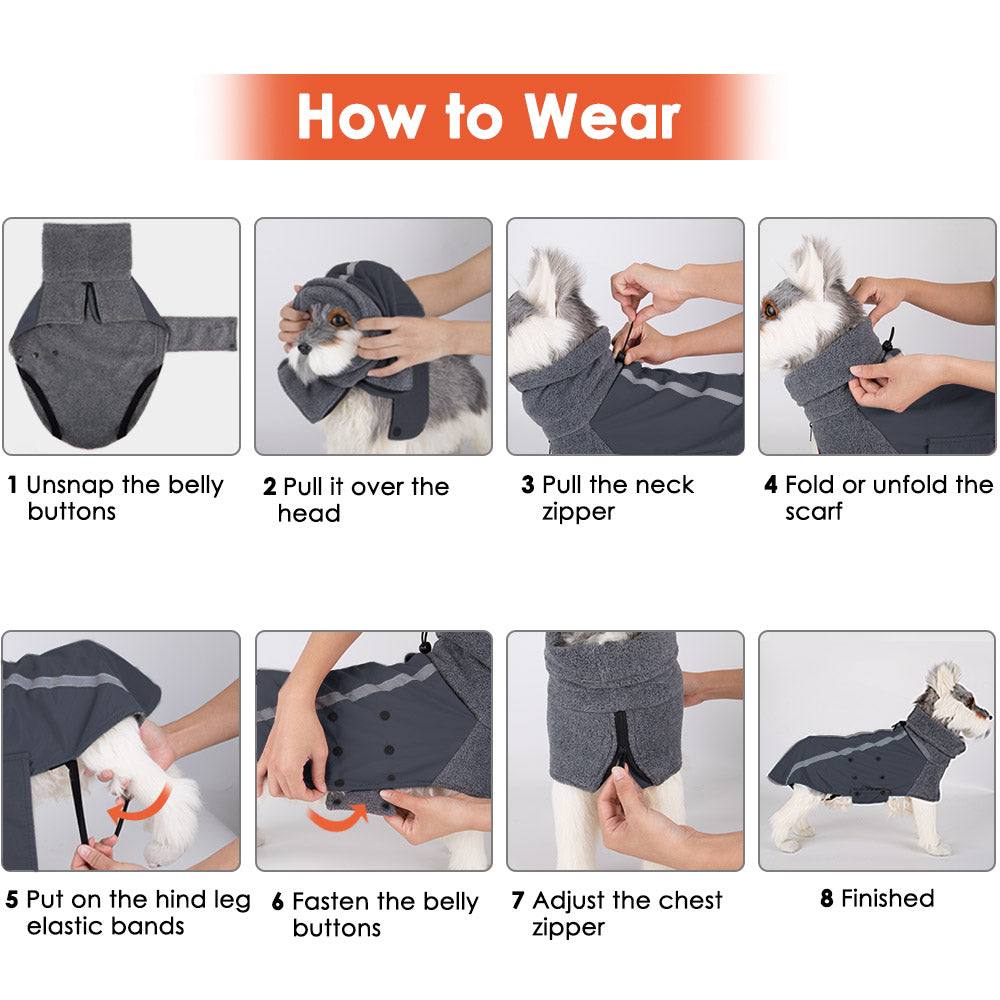 How to Wear

1 Unsnap the belly buttons

2 Pull it over the head

3 Pull the neck zipper

4 Fold or unfold the scarf

5 Put on the hind leg elastic bands

6 Fasten the belly buttons

7 Adjust the chest zipper

8 Finished