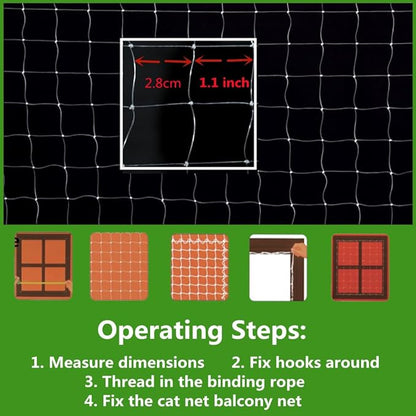 2.8cm 1.1 inch

Operating Steps:

1. Measure dimensions 2. Fix hooks around
3. Thread in the binding rope
4. Fix the cat net balcony net