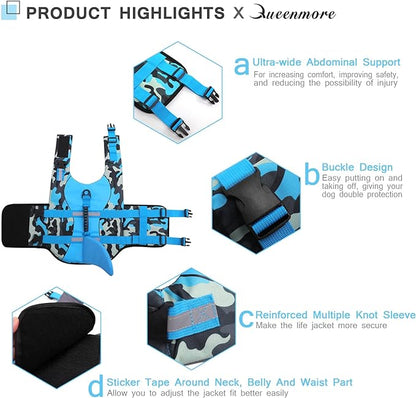 PRODUCT HIGHLIGHTS X Queenmore

a Ultra-wide Abdominal Support
For increasing comfort, improving safety, and reducing the possibility of injury

b Buckle Design
Easy putting on and taking off, giving your dog double protection

c Reinforced Multiple Knot Sleeve
Make the life jacket more secure

d Sticker Tape Around Neck, Belly And Waist Part
Allow you to adjust the jacket fit better easily