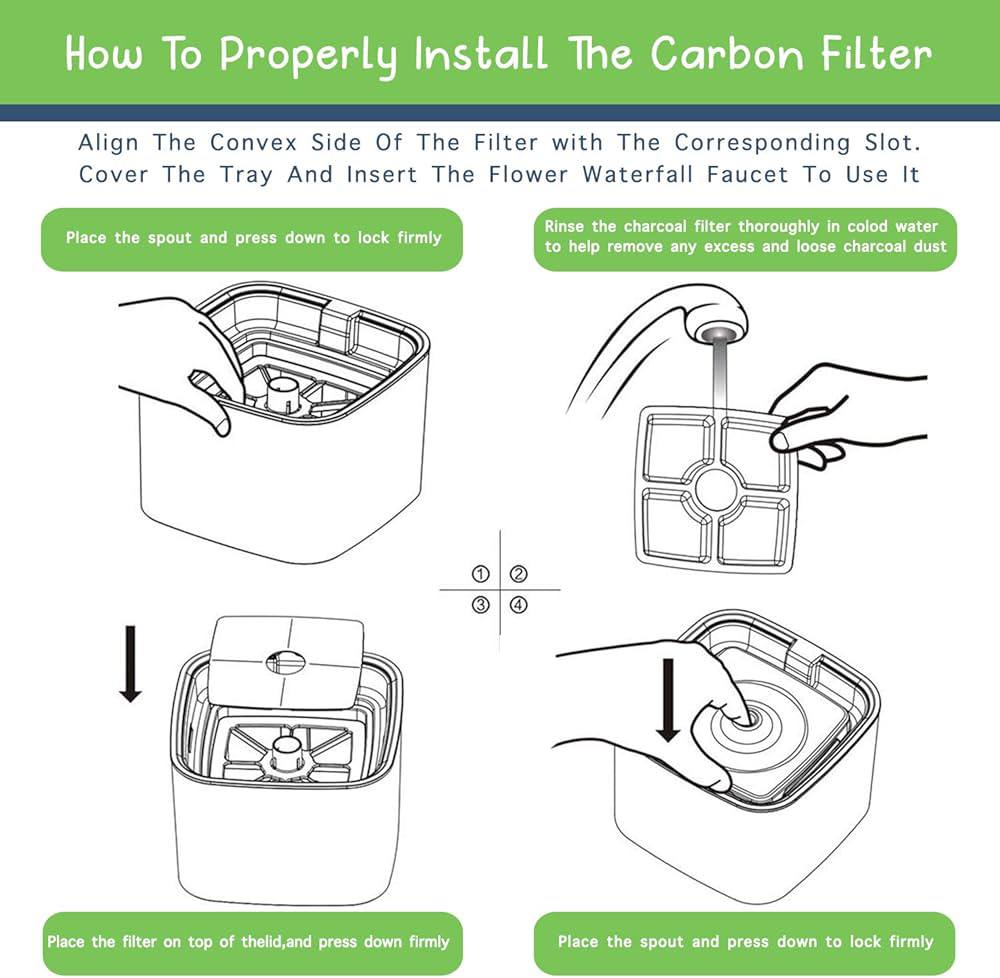 How To Properly Install The Carbon Filter

Align The Convex Side Of The Filter with The Corresponding Slot. Cover The Tray And Insert The Flower Waterfall Faucet To Use It

Place the spout and press down to lock firmly

Rinse the charcoal filter thoroughly in colod water to help remove any excess and loose charcoal dust

① ②
③ ④

Place the filter on top of thelid,and press down firmly

Place the spout and press down to lock firmly